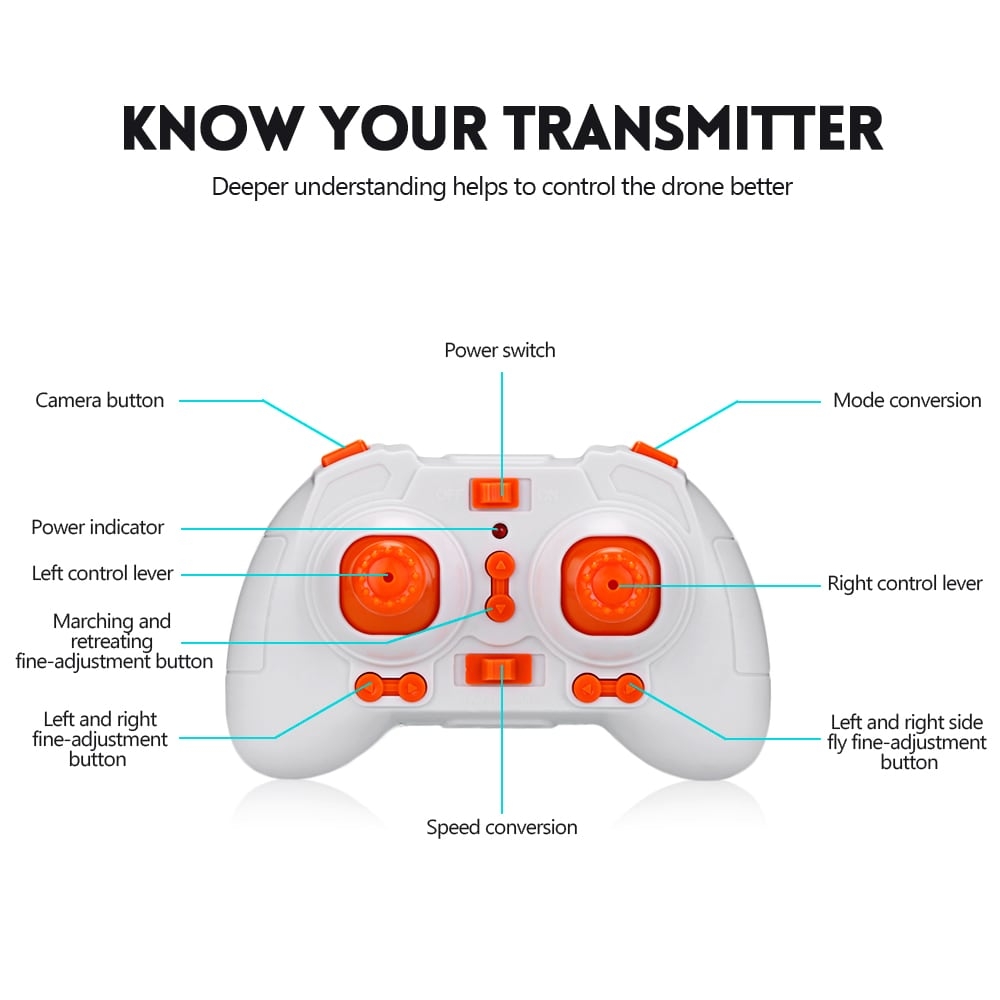 KNOW YOUR TRANSMITTER

Deeper understanding helps to control the drone better

Power switch

Camera button

Mode conversion

Power indicator

Left control lever

Right control lever

Marching and retreating fine-adjustment button

Left and right fine-adjustment button

Left and right side fly fine-adjustment button

Speed conversion