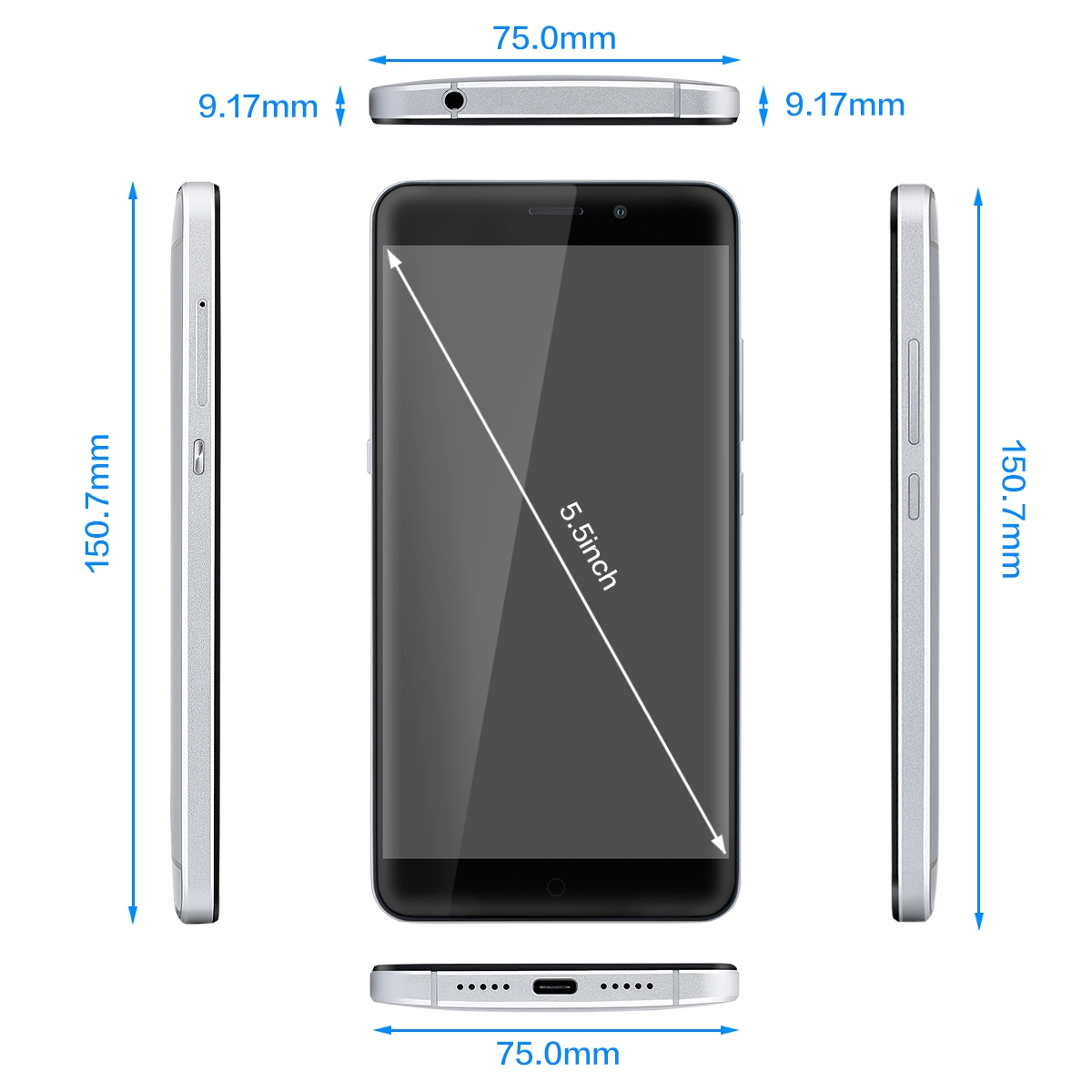 75.0mm

9.17mm

9.17mm

150.7mm

5.5inch

150.7mm

75.0mm