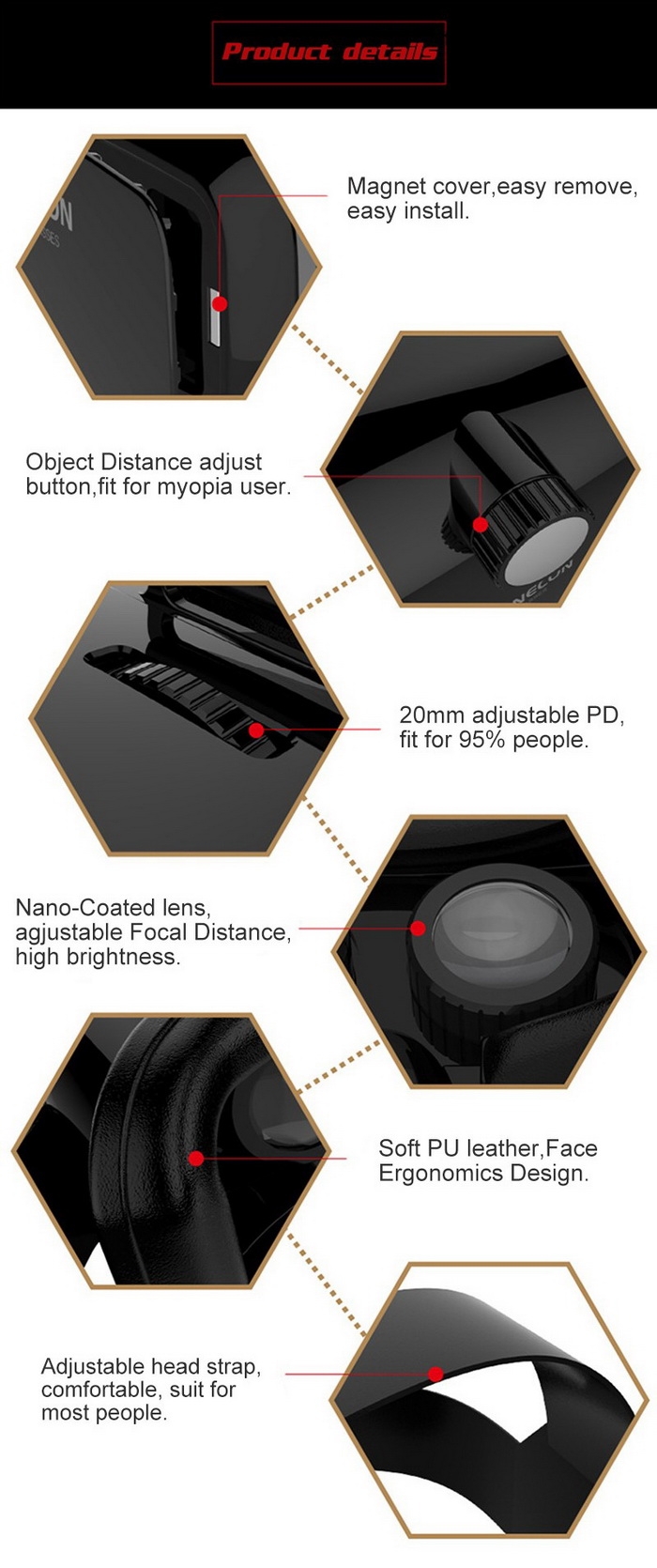 Product details

Magnet cover,easy remove, easy install.

Object Distance adjust button,fit for myopia user.

20mm adjustable PD, fit for 95% people.

Nano-Coated lens, agjustable Focal Distance, high brightness.

Soft PU leather,Face Ergonomics Design.

Adjustable head strap, comfortable, suit for most people.