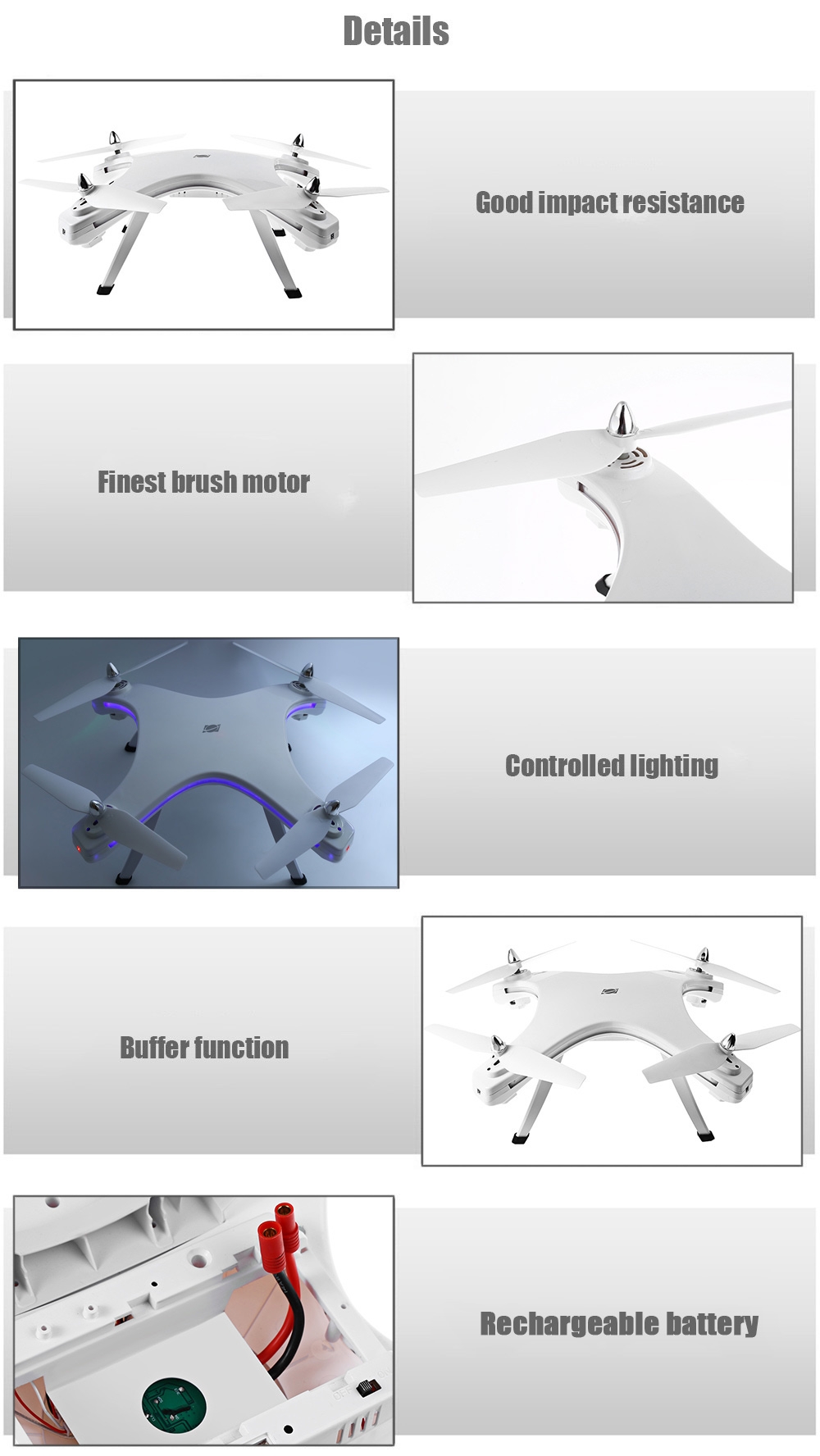 Details

Good impact resistance

Finest brush motor

Controlled lighting

Buffer function

Rechargeable battery