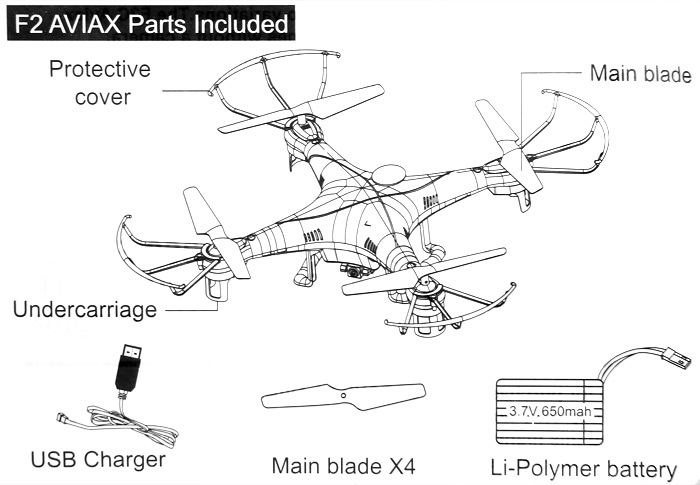 F2 AVIAX Parts Included

Protective cover

Main blade

Undercarriage

USB Charger

Main blade X4

3.7V,650mah

Li-Polymer battery