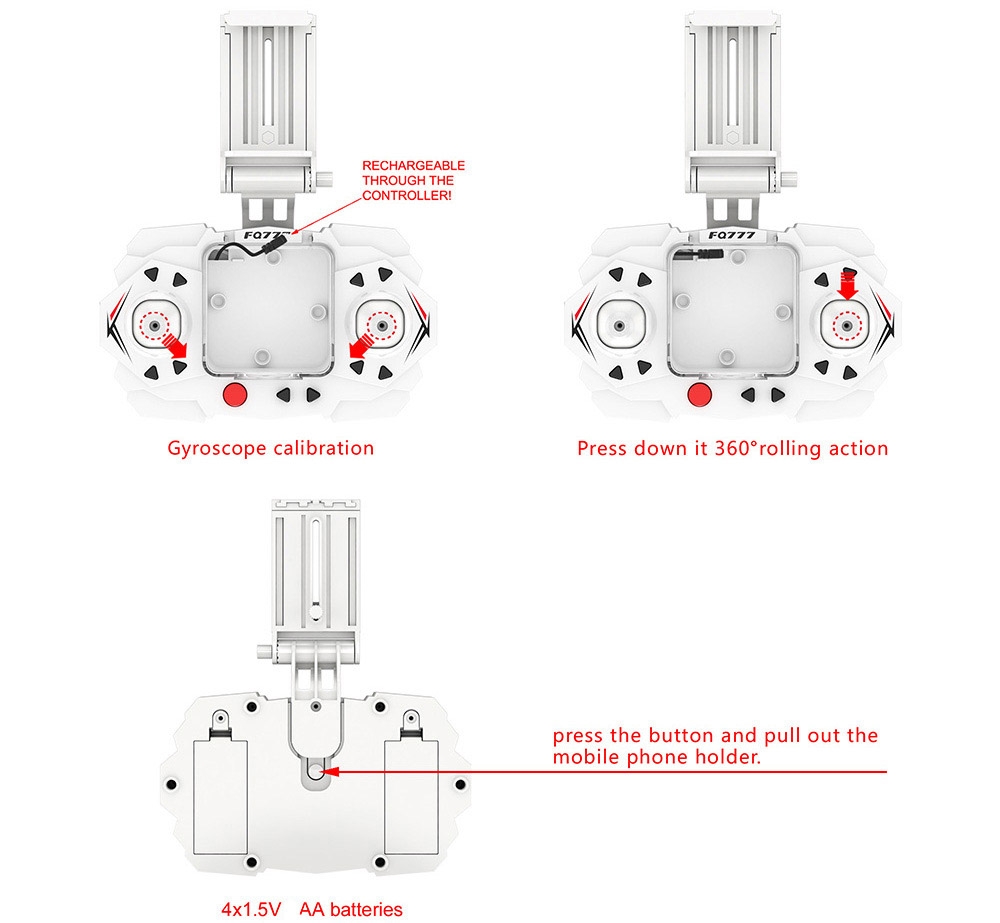 RECHARGEABLE THROUGH THE CONTROLLER!

FQ777

Gyroscope calibration

FQ777

Press down it 360°rolling action

press the button and pull out the mobile phone holder.

4x1.5V AA batteries