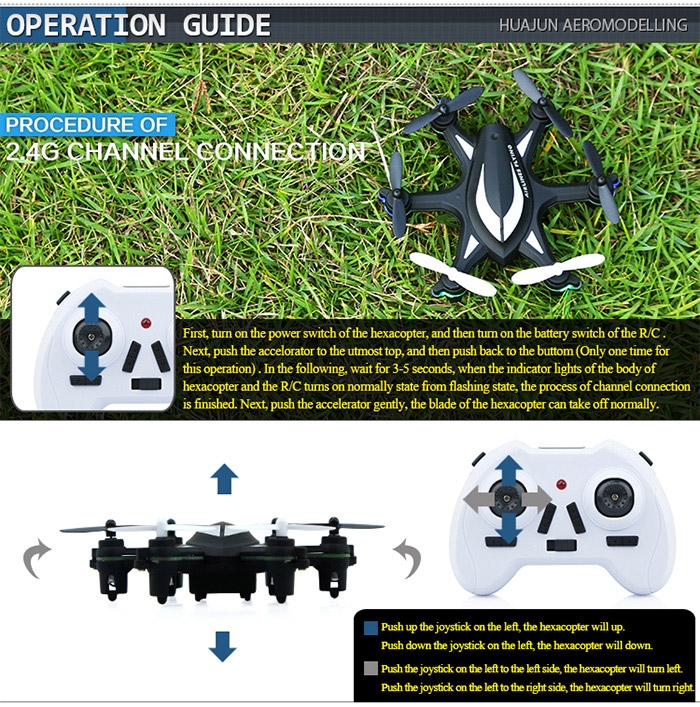 OPERATION GUIDE

HUAJUN AEROMODELLING

PROCEDURE OF
2.4G CHANNEL CONNECTION

First, turn on the power switch of the hexacopter, and then turn on the battery switch of the R/C . Next, push the accelorator to the utmost top, and then push back to the buttom (Only one time for this operation) . In the following, wait for 3-5 seconds, when the indicator lights of the body of hexacopter and the R/C turns on normally state from flashing state, the process of channel connection is finished. Next, push the accelerator gently, the blade of the hexacopter can take off normally.

Push up the joystick on the left, the hexacopter will up.
Push down the joystick on the left, the hexacopter will down.

Push the joystick on the left to the left side, the hexacopter will turn left.
Push the joystick on the left to the right side, the hexacopter will turn right.