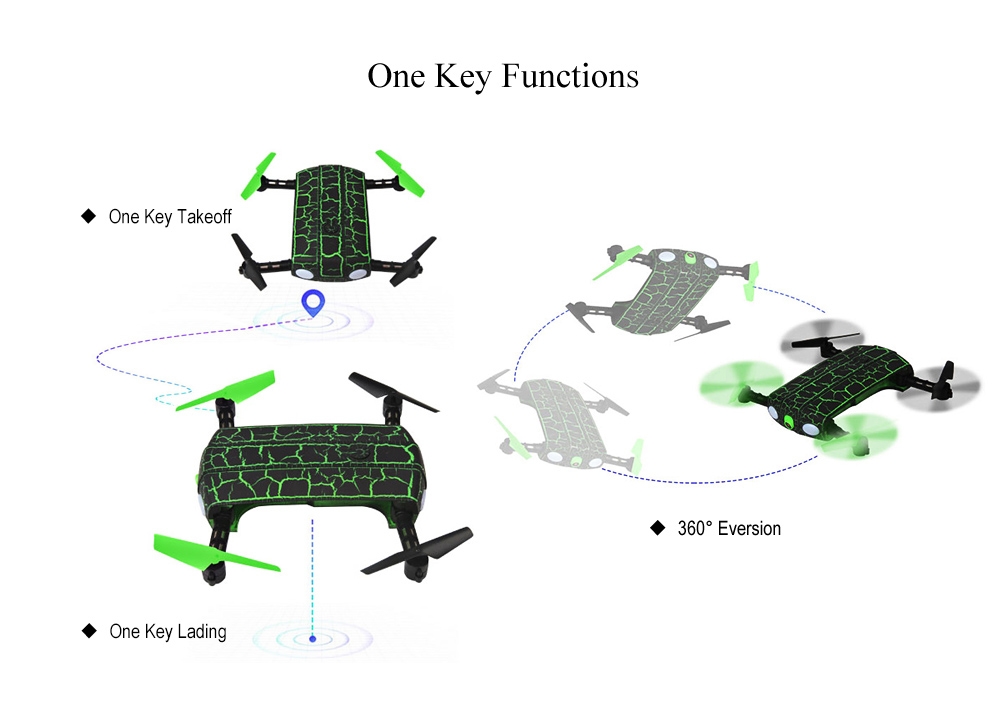 One Key Functions

◆ One Key Takeoff

◆ 360° Eversion

◆ One Key Lading